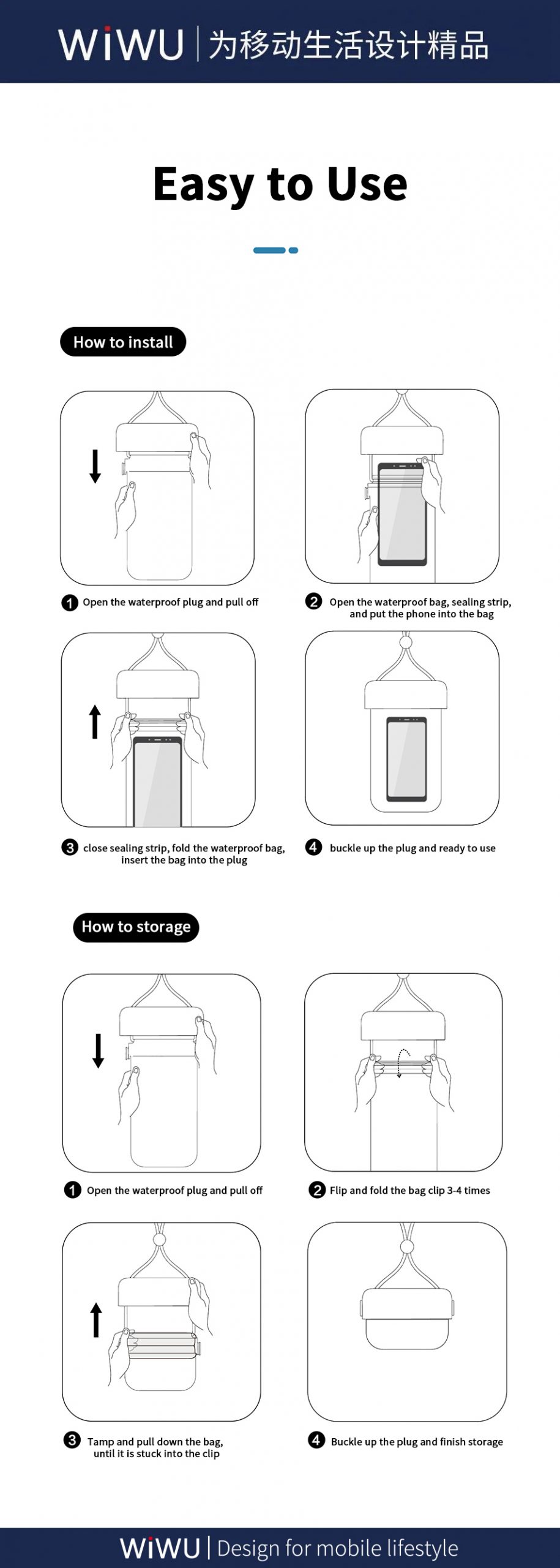 WiWU | 为移动生活设计精品

Easy to Use

How to install

1 Open the waterproof plug and pull off

2 Open the waterproof bag, sealing strip, and put the phone into the bag

3 close sealing strip, fold the waterproof bag, insert the bag into the plug

4 buckle up the plug and ready to use

How to storage

1 Open the waterproof plug and pull off

2 Flip and fold the bag clip 3-4 times

3 Tamp and pull down the bag, until it is stuck into the clip

4 Buckle up the plug and finish storage

WiWU | Design for mobile lifestyle