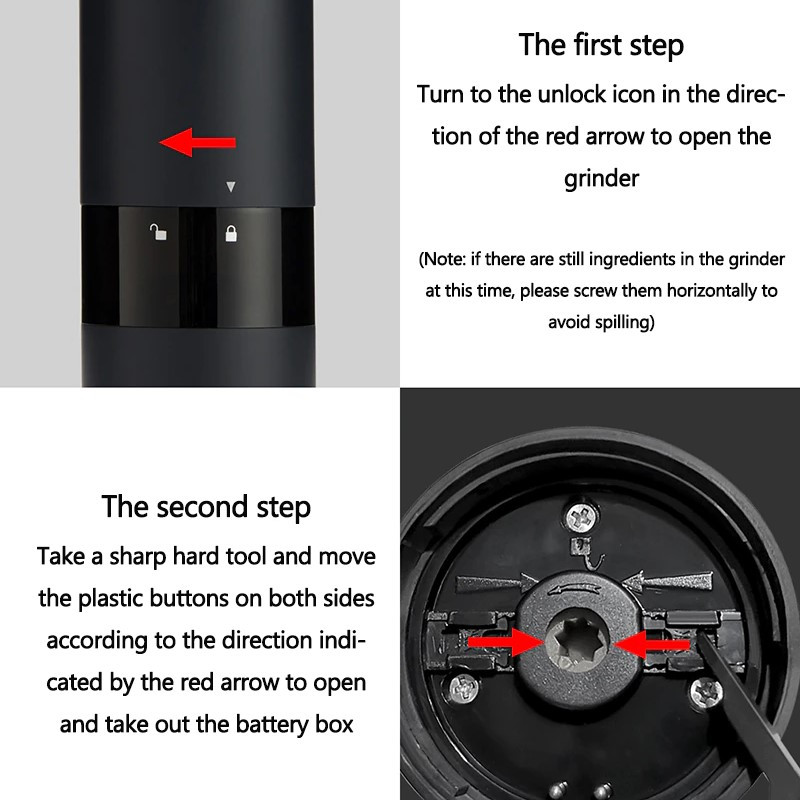 The first step

Turn to the unlock icon in the direction of the red arrow to open the grinder

(Note: if there are still ingredients in the grinder at this time, please screw them horizontally to avoid spilling)

The second step

Take a sharp hard tool and move the plastic buttons on both sides according to the direction indicated by the red arrow to open and take out the battery box