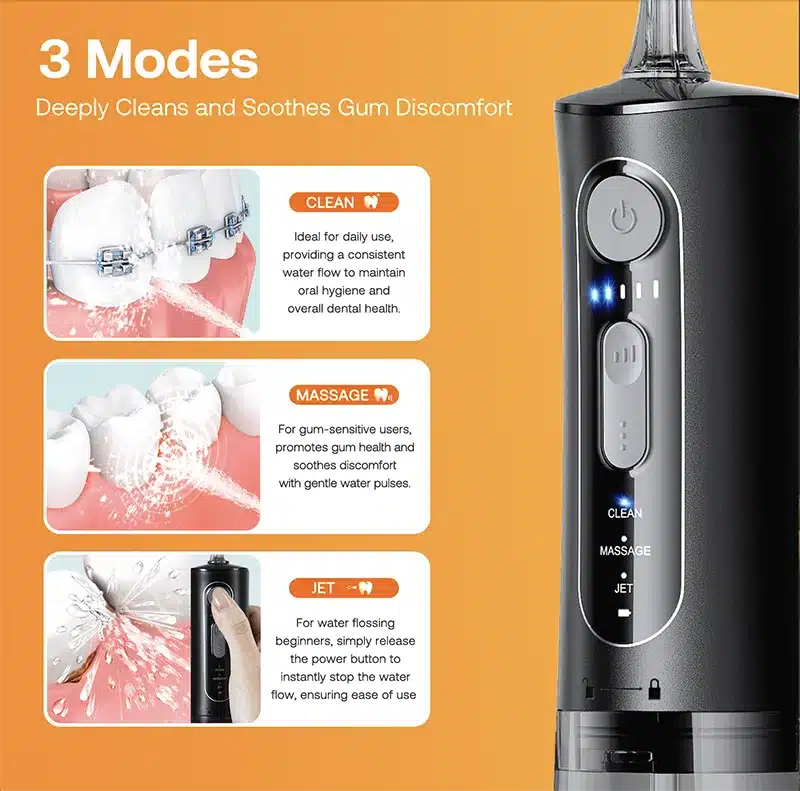 3 Modes
Deeply Cleans and Soothes Gum Discomfort

CLEAN

Ideal for daily use, providing a consistent water flow to maintain oral hygiene and overall dental health.

MASSAGE

For gum-sensitive users, promotes gum health and soothes discomfort with gentle water pulses.

JET

For water flossing beginners, simply release the power button to instantly stop the water flow, ensuring ease of use

CLEAN
MASSAGE
JET